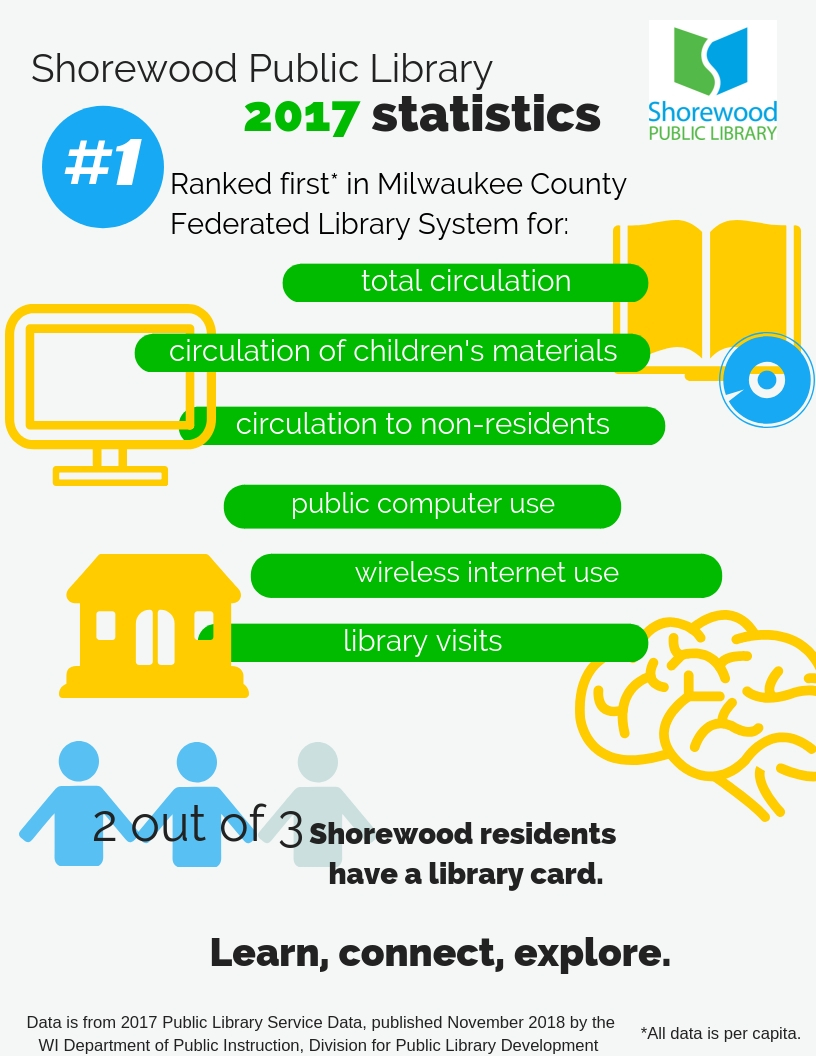 Shorewood Public Library
2017 statistics

Shorewood PUBLIC LIBRARY

#1

Ranked first* in Milwaukee County Federated Library System for:

total circulation

circulation of children's materials

circulation to non-residents

public computer use

wireless internet use

library visits

2 out of 3 Shorewood residents have a library card.

Learn, connect, explore.

Data is from 2017 Public Library Service Data, published November 2018 by the WI Department of Public Instruction, Division for Public Library Development

*All data is per capita.